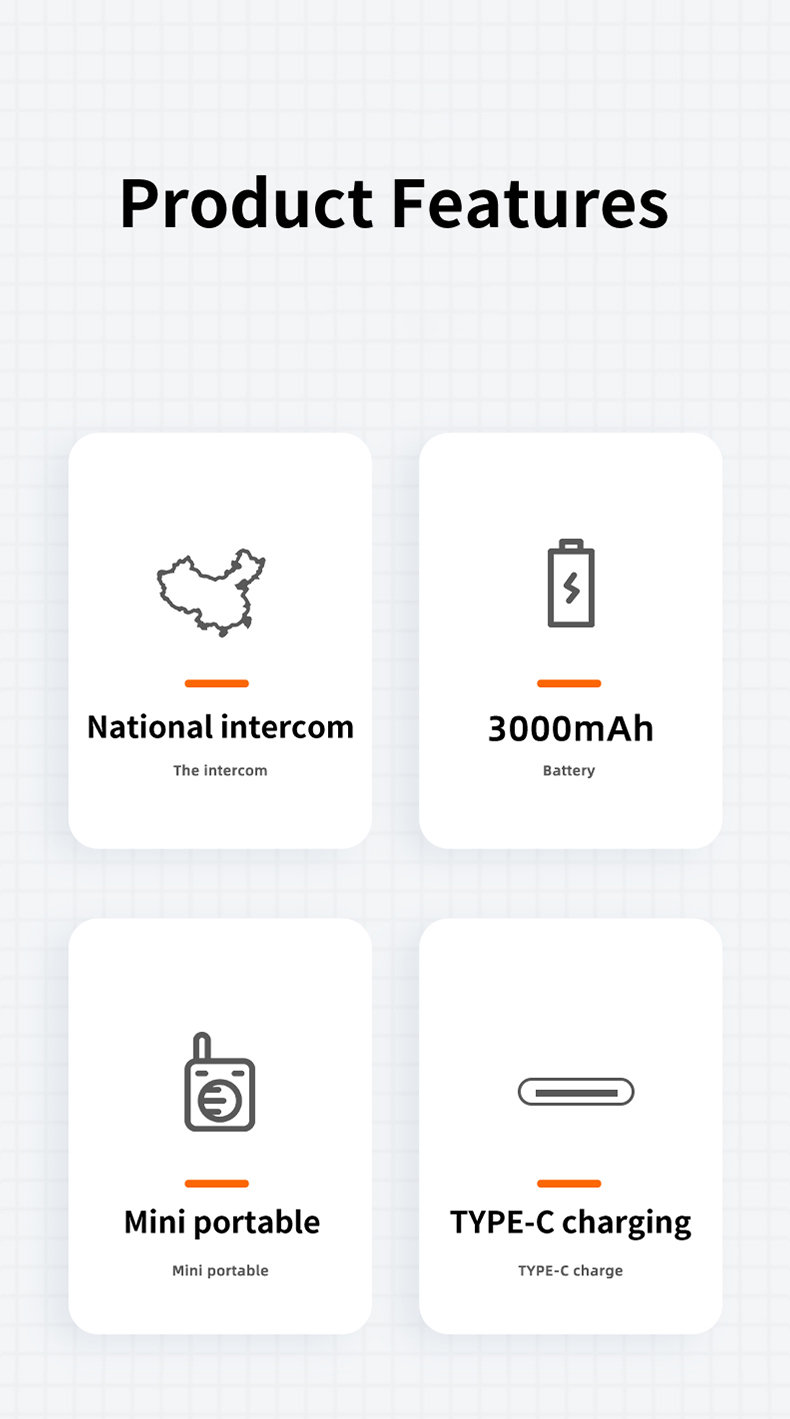 Product Features

National intercom

The intercom

3000mAh

Battery

Mini portable

Mini portable

TYPE-C charging

TYPE-C charge